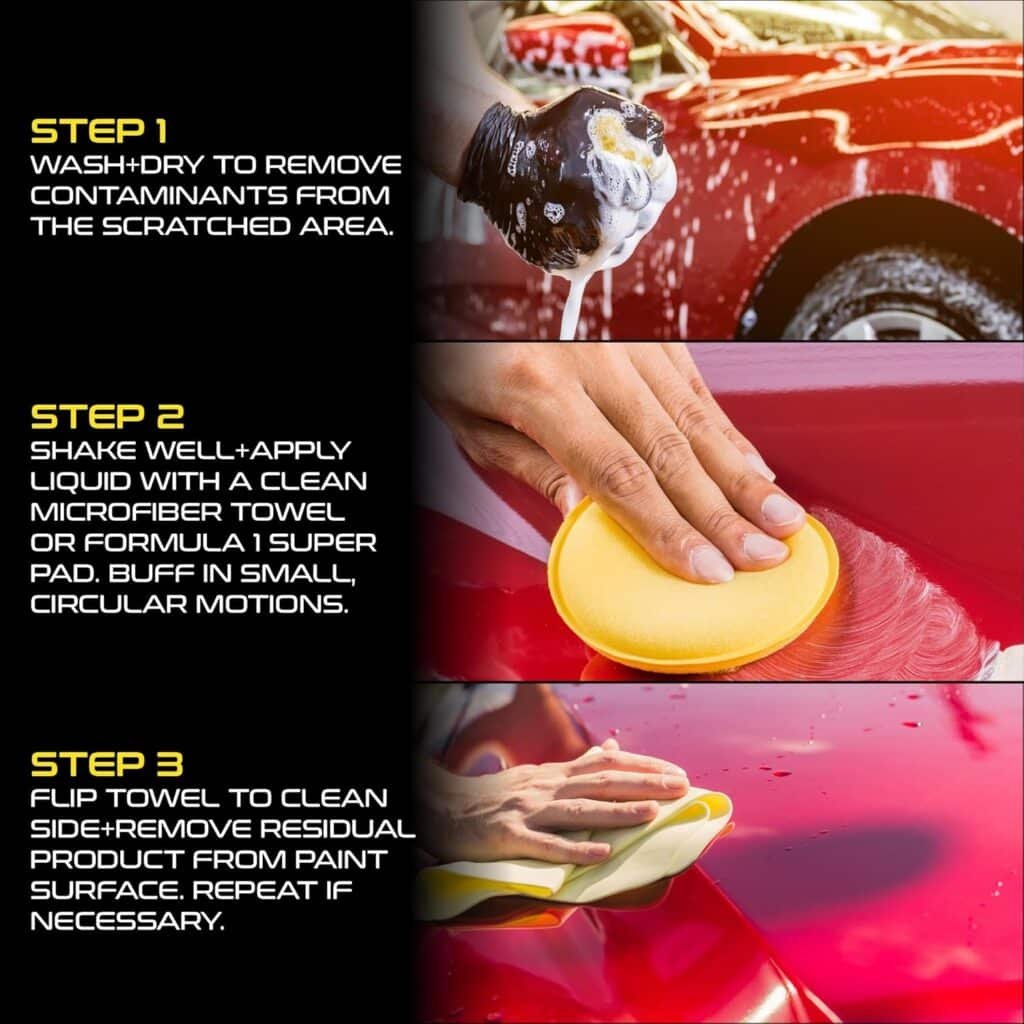 STEP 1
WASH+DRY TO REMOVE CONTAMINANTS FROM THE SCRATCHED AREA.

STEP 2
SHAKE WELL+APPLY LIQUID WITH A CLEAN MICROFIBER TOWEL OR FORMULA 1 SUPER PAD. BUFF IN SMALL, CIRCULAR MOTIONS.

STEP 3
FLIP TOWEL TO CLEAN SIDE+REMOVE RESIDUAL PRODUCT FROM PAINT SURFACE. REPEAT IF NECESSARY.